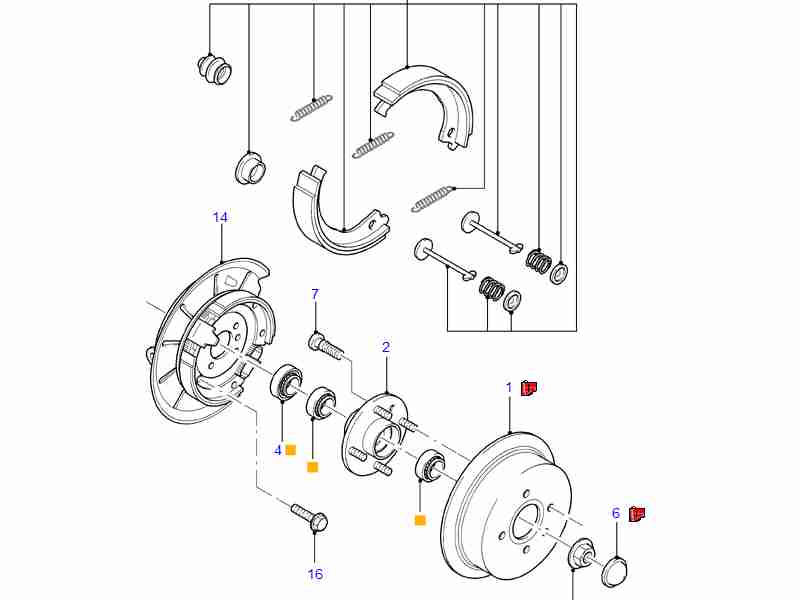 14

7

2

1

4

6

16