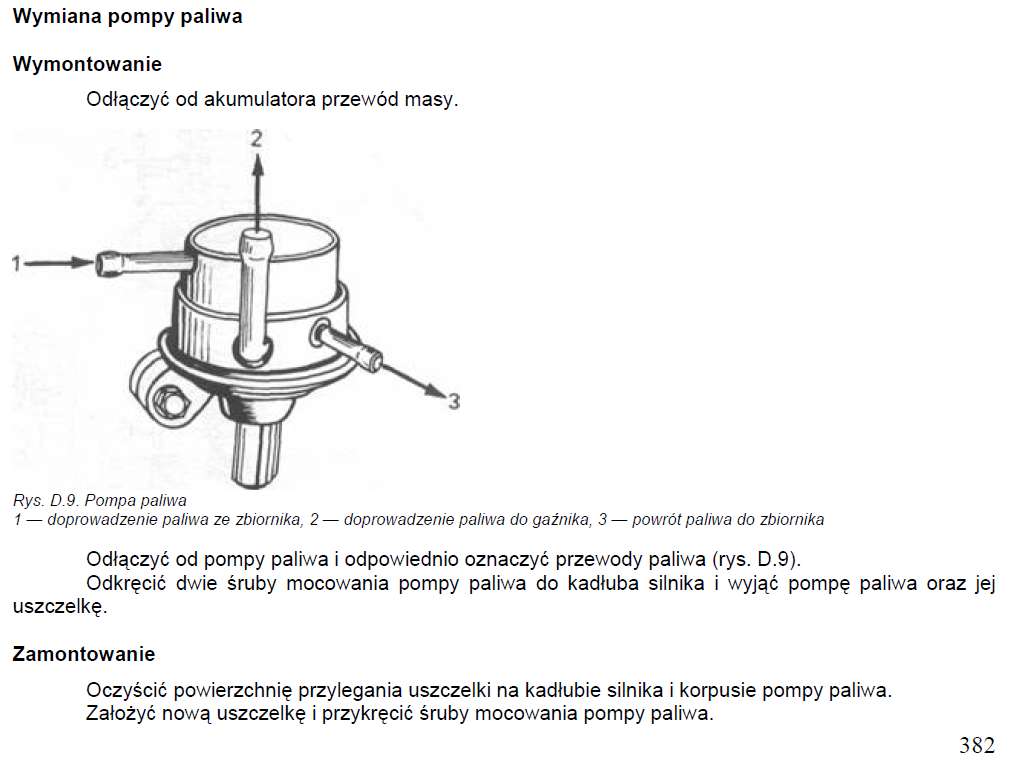 Wymiana pompy paliwa

Wymontowanie

Odłączyć od akumulatora przewód masy.

2

1

3

Rys. D.9. Pompa paliwa
1 — doprowadzenie paliwa ze zbiornika, 2 — doprowadzenie paliwa do gaźnika, 3 — powrót paliwa do zbiornika

Odłączyć od pompy paliwa i odpowiednio oznaczyć przewody paliwa (rys. D.9).
Odkręcić dwie śruby mocowania pompy paliwa do kadłuba silnika i wyjąć pompę paliwa oraz jej uszczelkę.

Zamontowanie

Oczyścić powierzchnię przylegania uszczelki na kadłubie silnika i korpusie pompy paliwa.
Założyć nową uszczelkę i przykręcić śruby mocowania pompy paliwa.

382